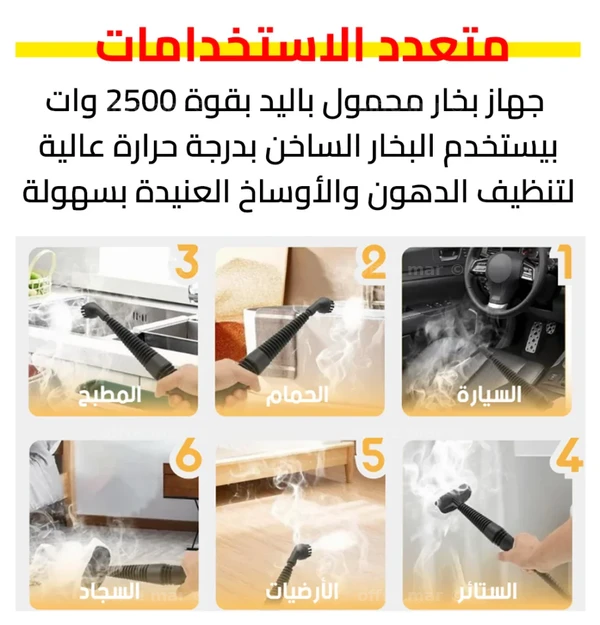 متعدد الاستخدامات

جهاز بخار محمول باليد بقوة 2500 وات بيستخدم البخار الساخن بدرجة حرارة عالية لتنظيف الدهون والأوساخ العنيدة بسهولة

1
السيارة

2
الحمام

3
المطبخ

4
الستائر

5
الأرضيات

6
السجاد